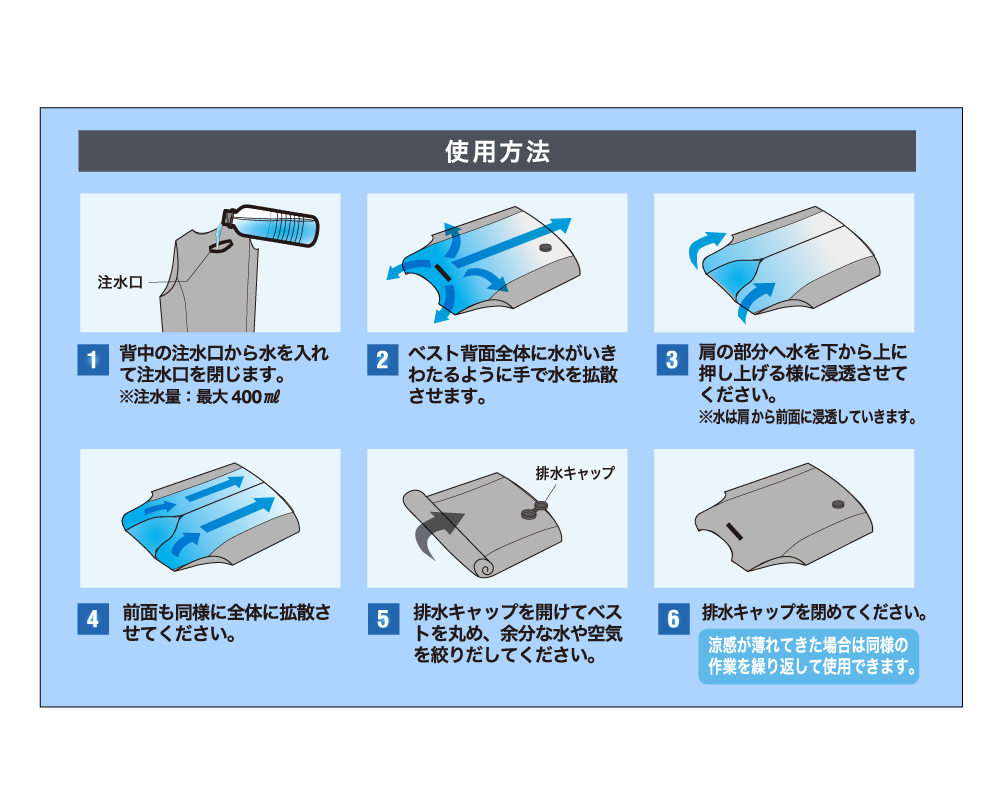 使用方法

注水口

1 背中の注水口から水を入れて注水口を閉じます。
※注水量：最大 400㎖

2 ベスト背面全体に水がいきわたるように手で水を拡散させます。

3 肩の部分へ水を下から上に押し上げる様に浸透させてください。
※水は肩から前面に浸透していきます。

排水キャップ

4 前面も同様に全体に拡散させてください。

5 排水キャップを開けてベストを丸め、余分な水や空気を絞りだしてください。

6 排水キャップを閉めてください。

涼感が薄れてきた場合は同様の作業を繰り返して使用できます。